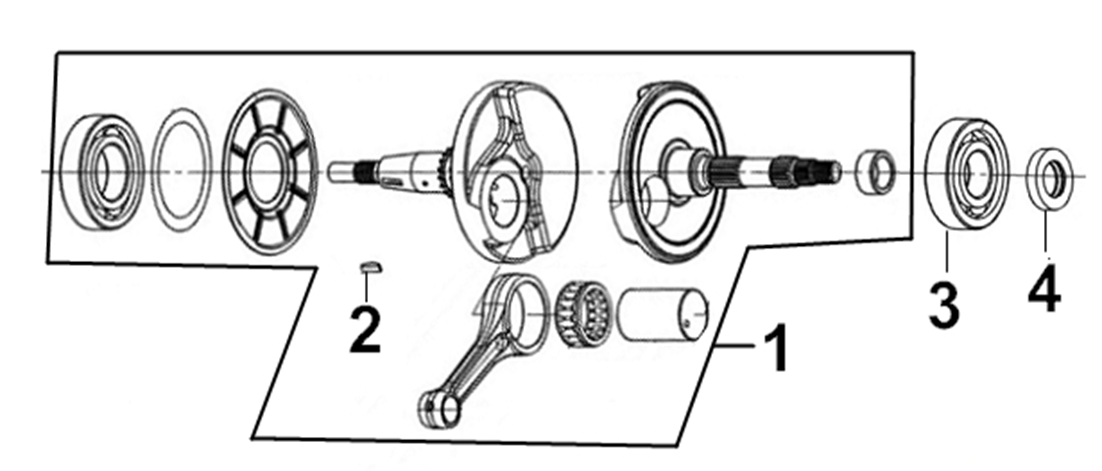 2
1
3
4