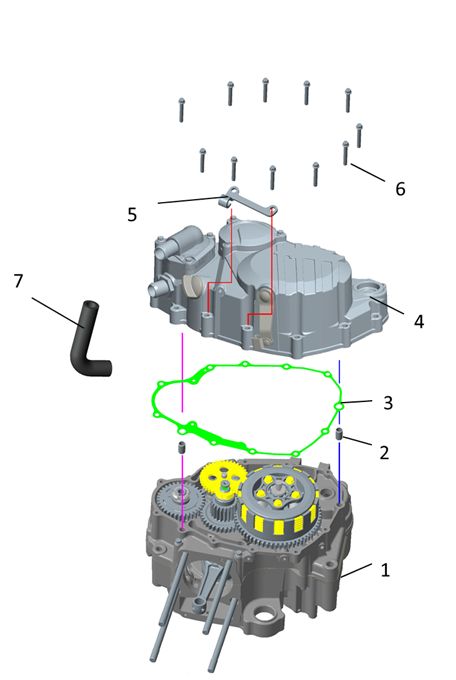 6
5
7
4
3
2
1