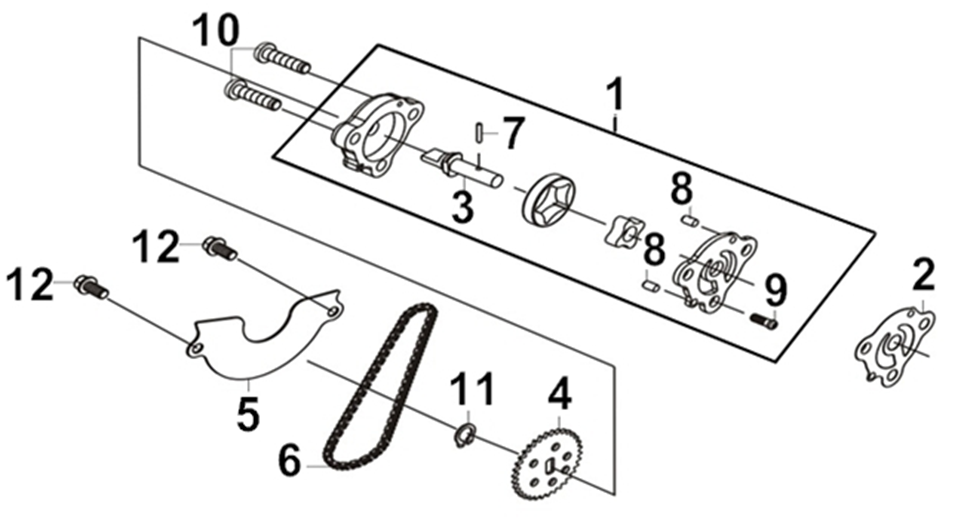 10
1
7
3
8
8
9
2
12
12
5
6
11
4