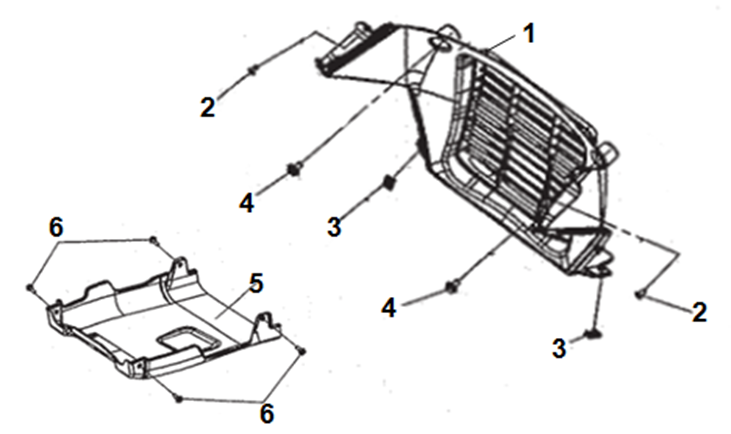 1
2
4
3
6
5
4
2
3
6