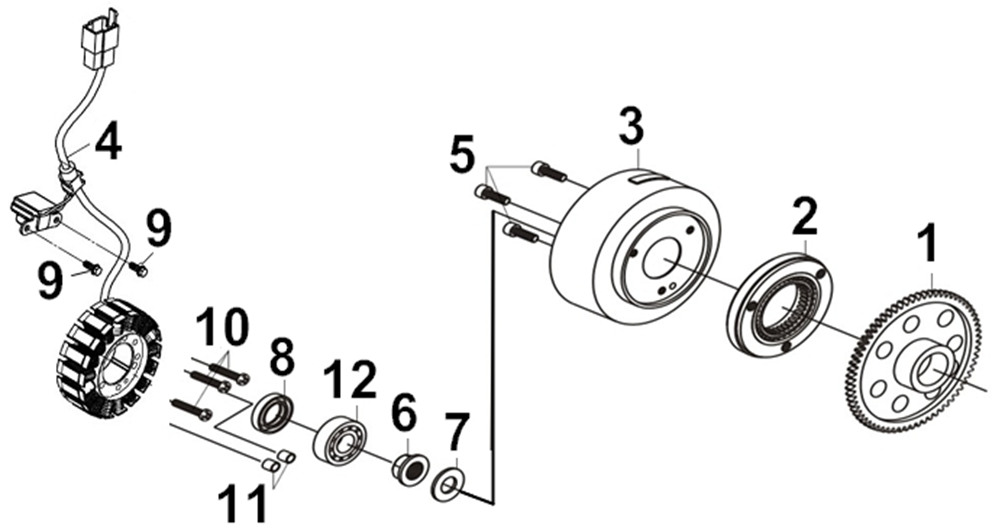 4
9
9
10
8
12
6
7
11
5
3
2
1