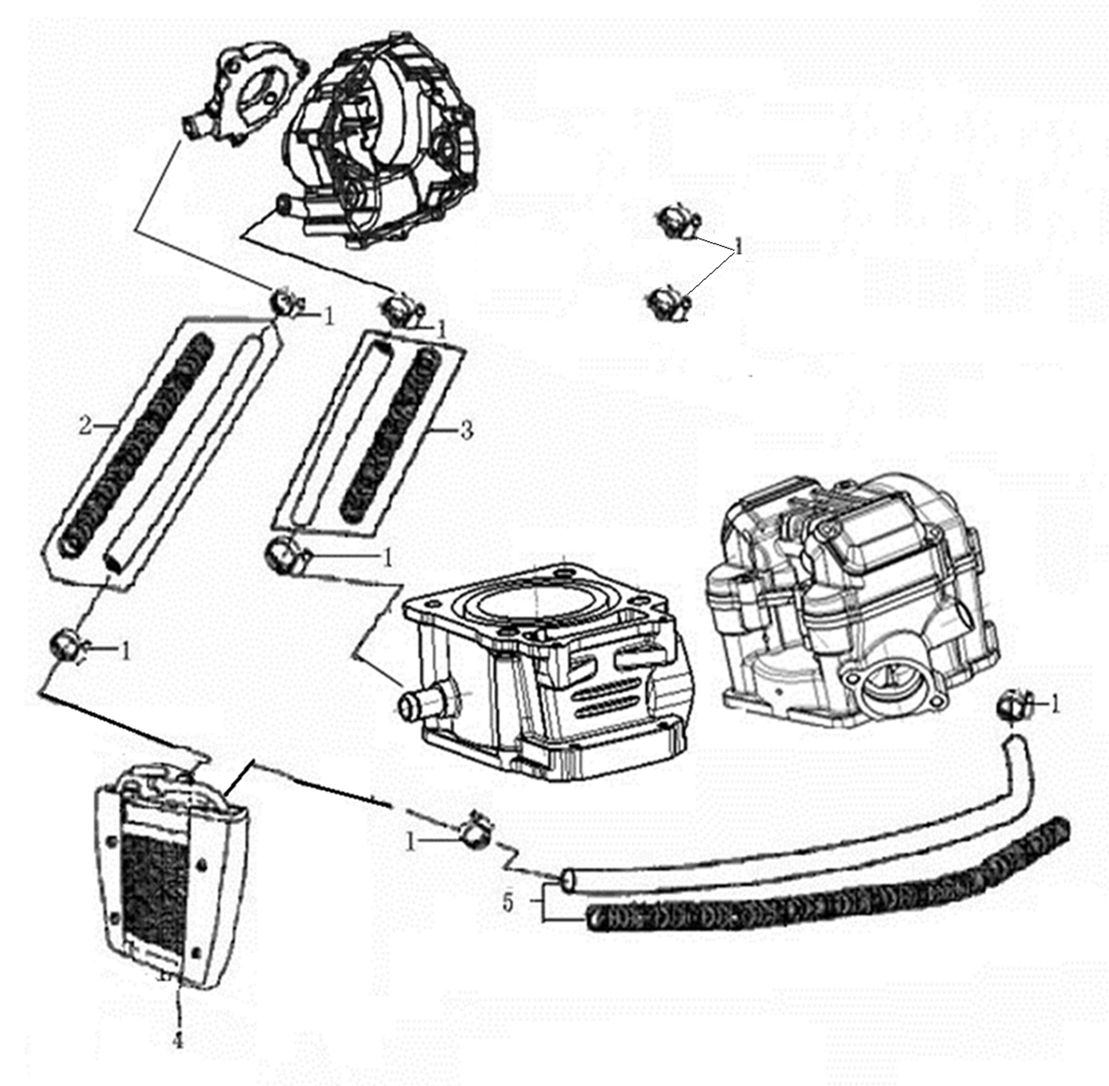 1
1
1
2
3
1
1
1
1
5
4