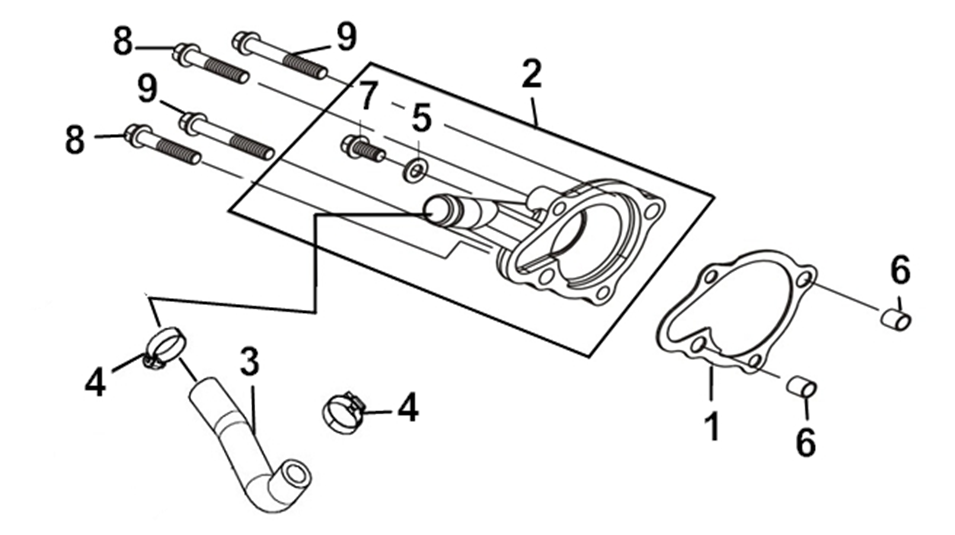 8
9
2
9
7
5
8
6
4
3
4
1
6