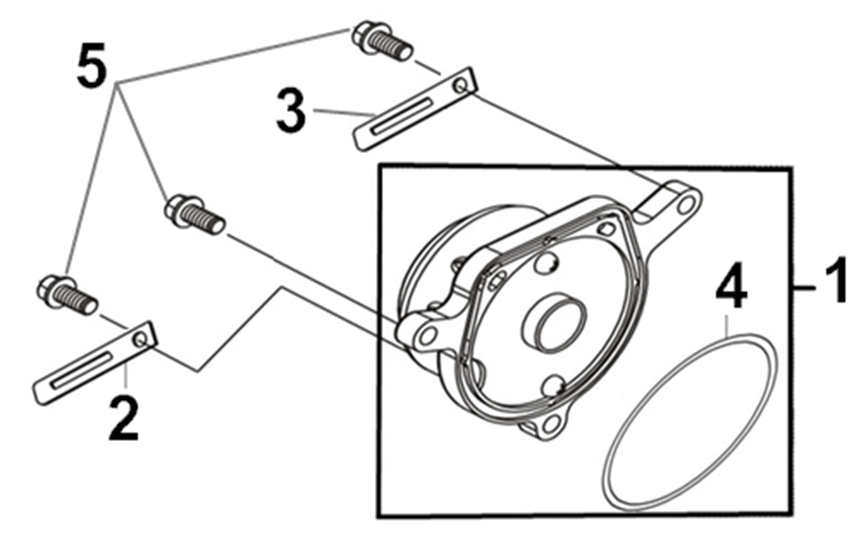 5
3
4
1
2