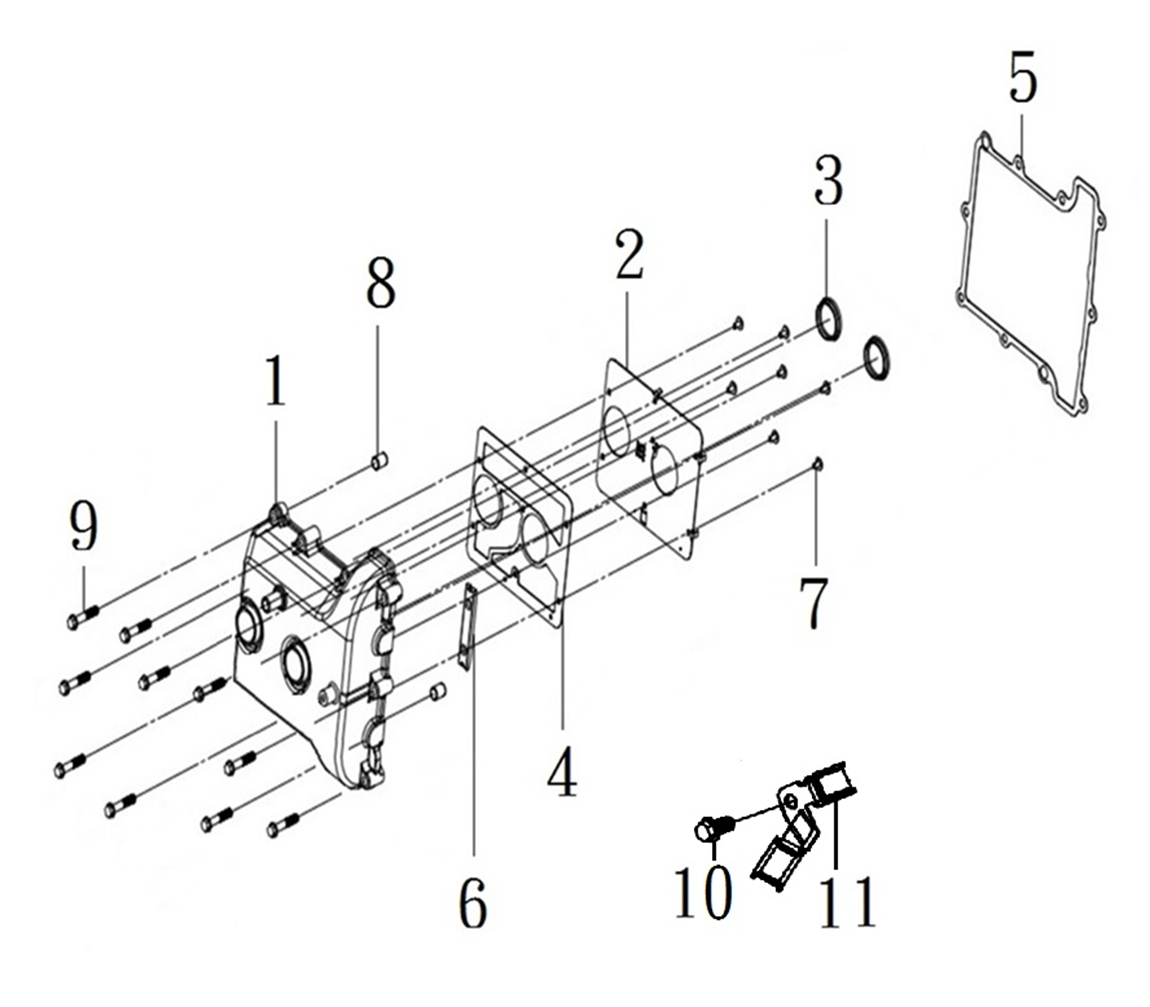 5
3
2
8
1
9
7
4
6
10
11