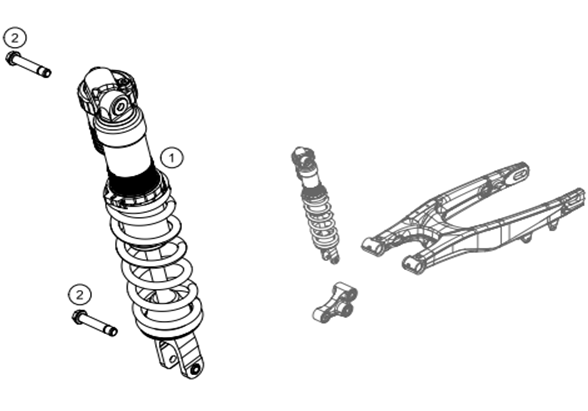 2
1
2