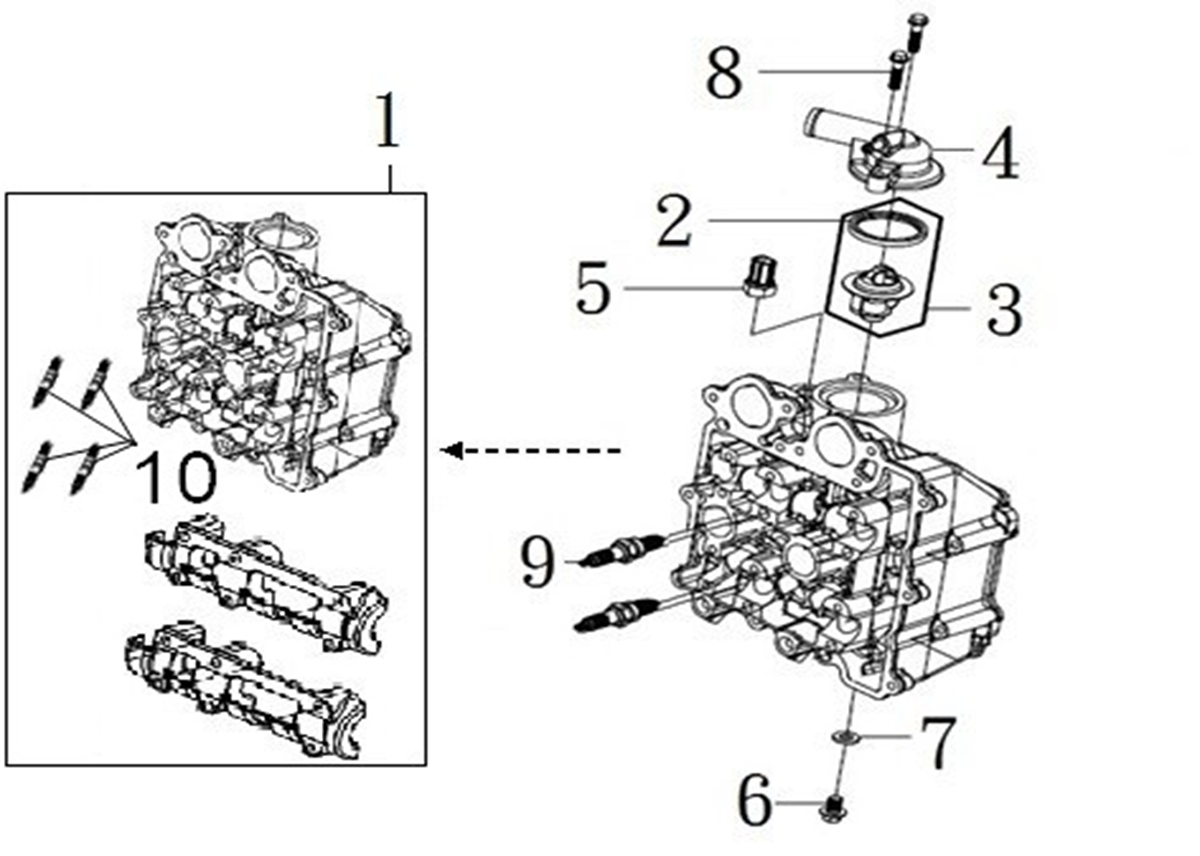 1
10
8
4
2
5
3
9
7
6