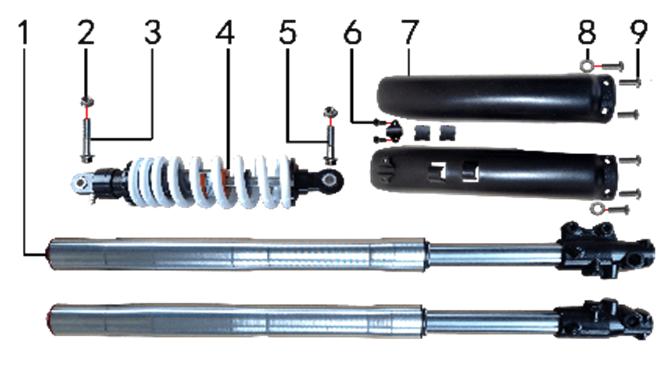 1 2 3 4 5 6 7 8 9