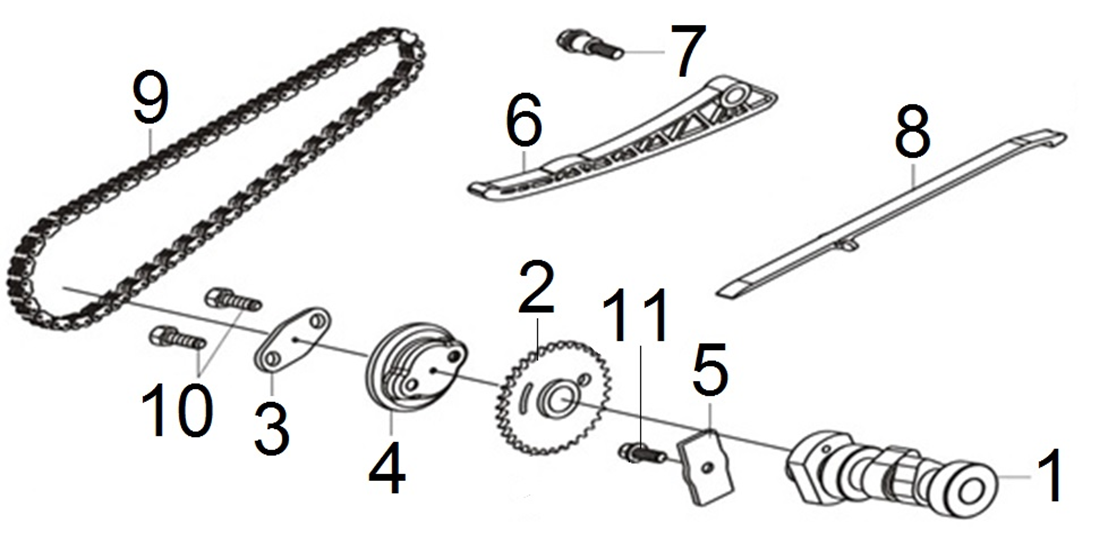 9
7
6
8
2
11
5
10
3
4
1