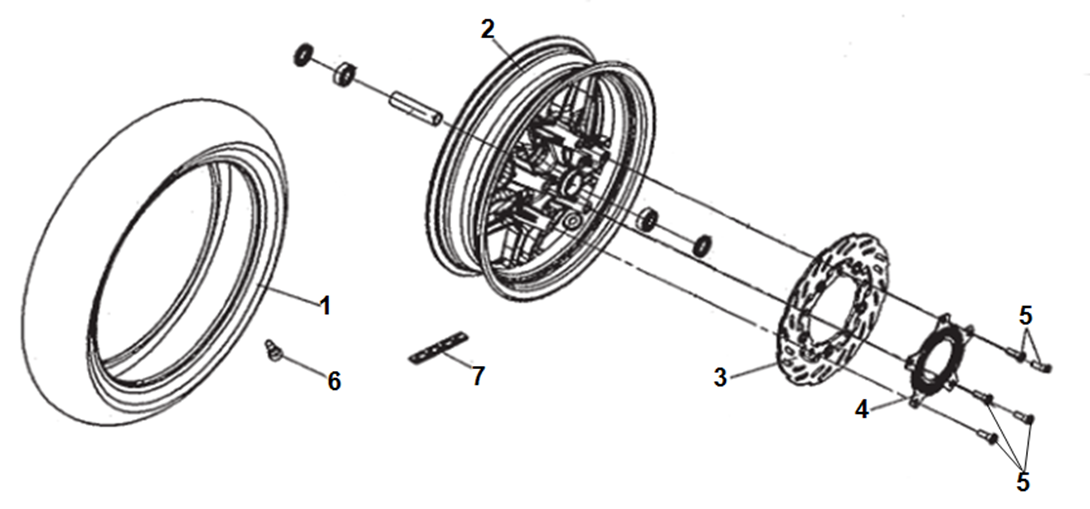 2
1
6
7
3
4
5
5