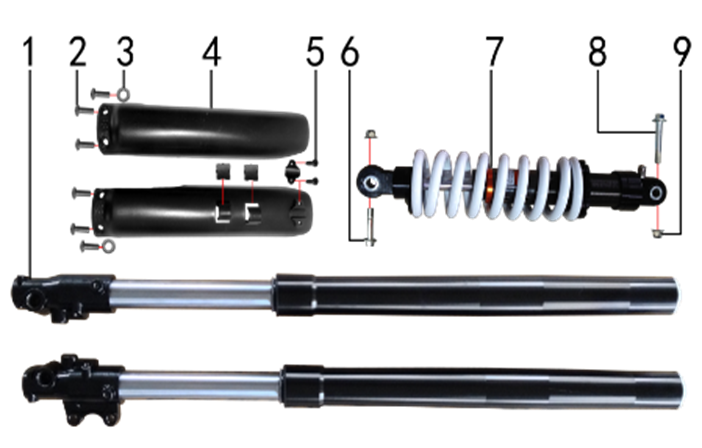 1 2 3 4 5 6 7 8 9