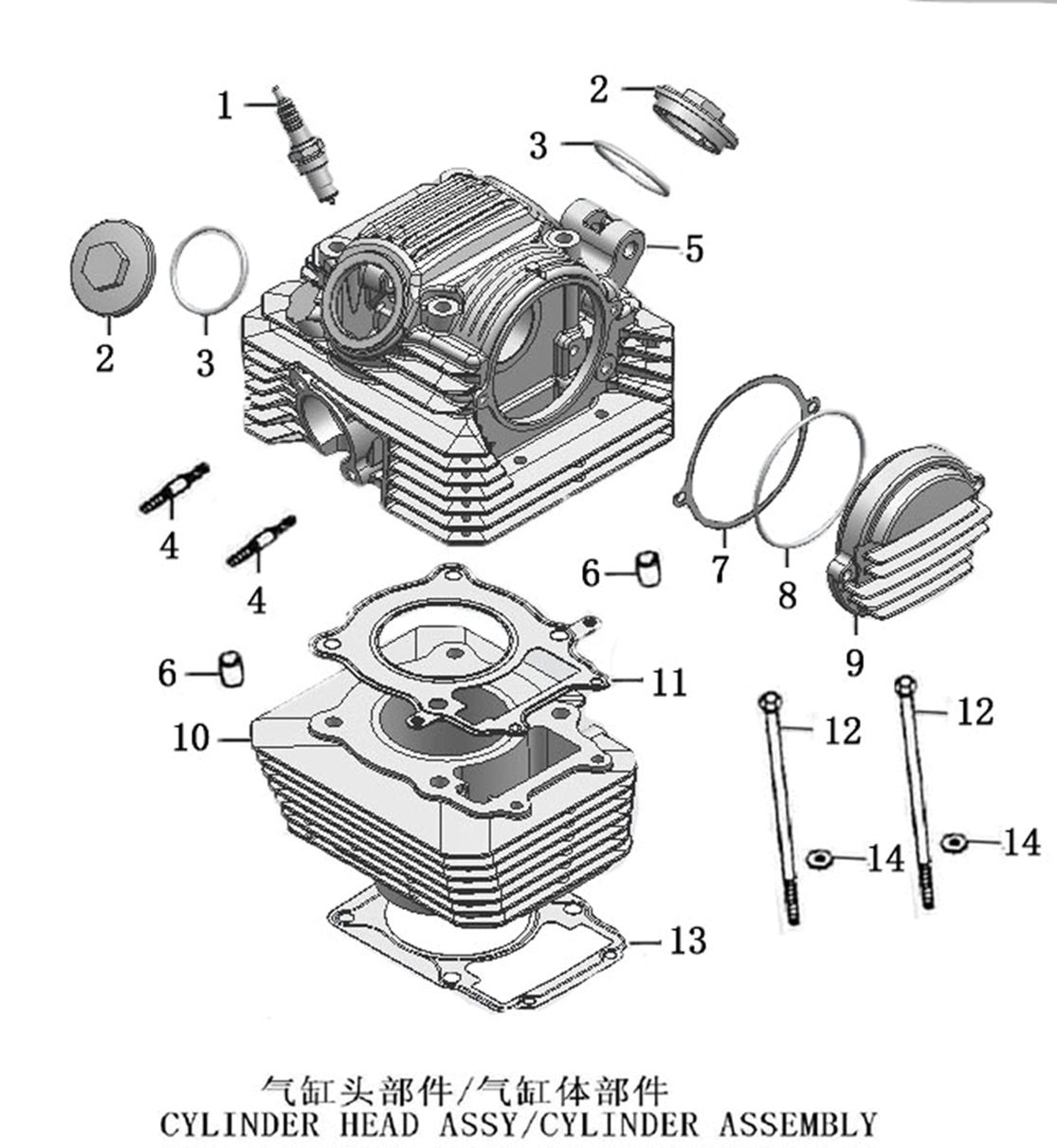 1
2
3
5
2
3
4
4
6
7
8
9
6
11
10
12
12
14
14
13

气缸头部件/气缸体部件
CYLINDER HEAD ASSY/CYLINDER ASSEMBLY