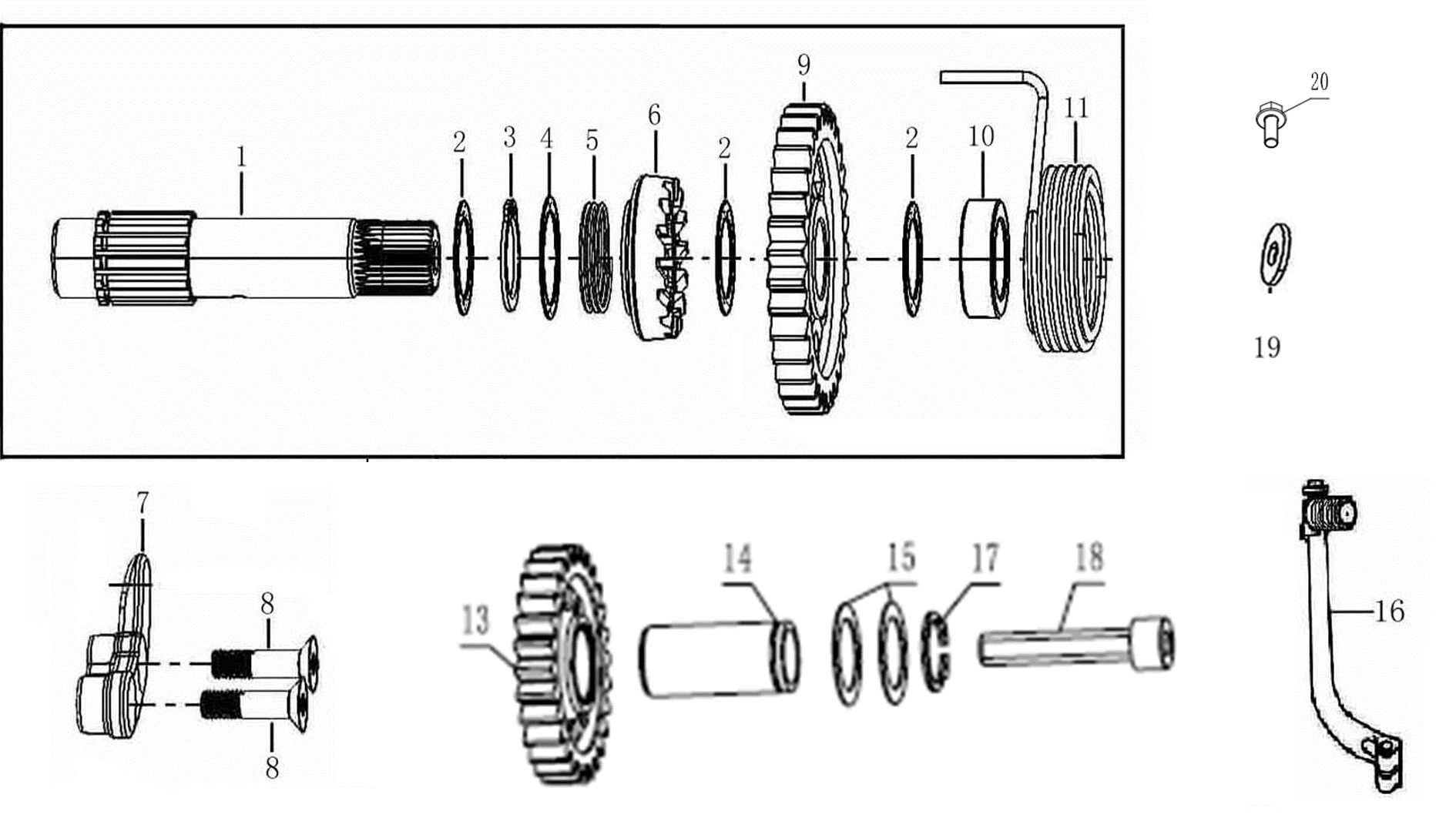 1
2
3
4
5
6
2
9
2
10
11
20
19
7
8
8
13
14
15
17
18
16