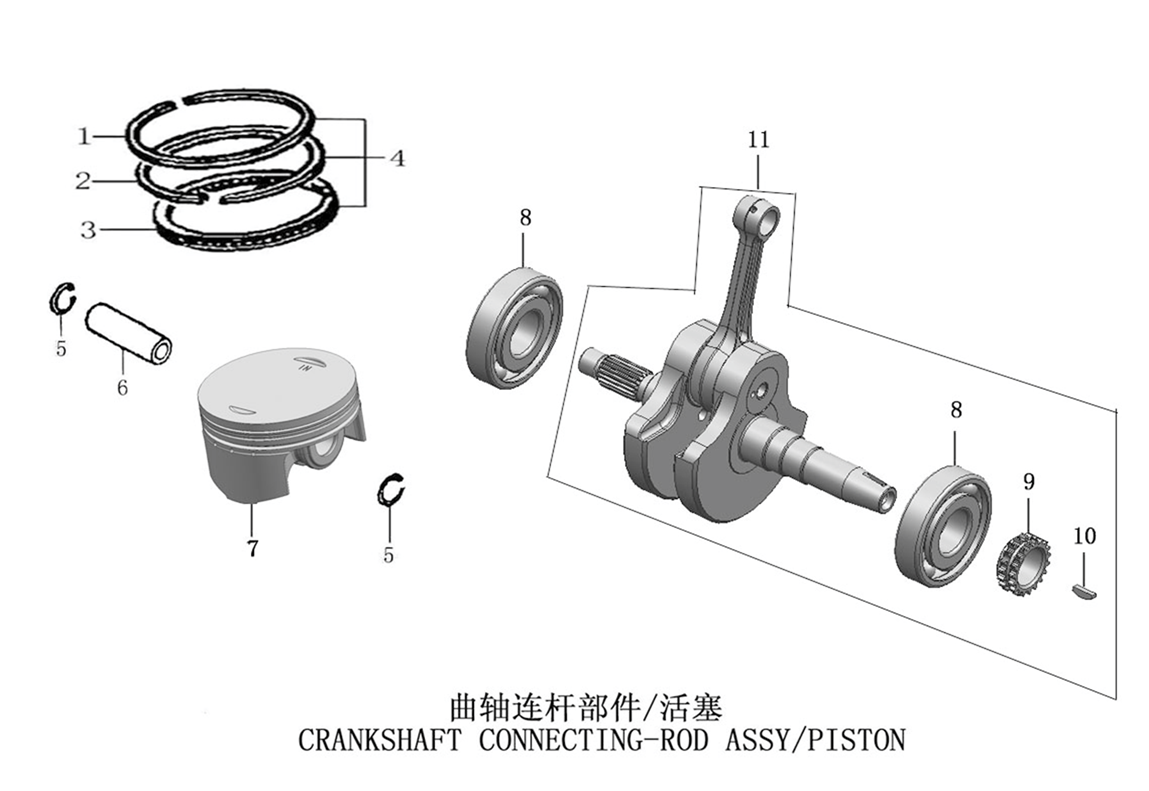 1
2
3
4
5
6
IN
7
5
8
11
8
9
10

曲轴连杆部件/活塞
CRANKSHAFT CONNECTING-ROD ASSY/PISTON