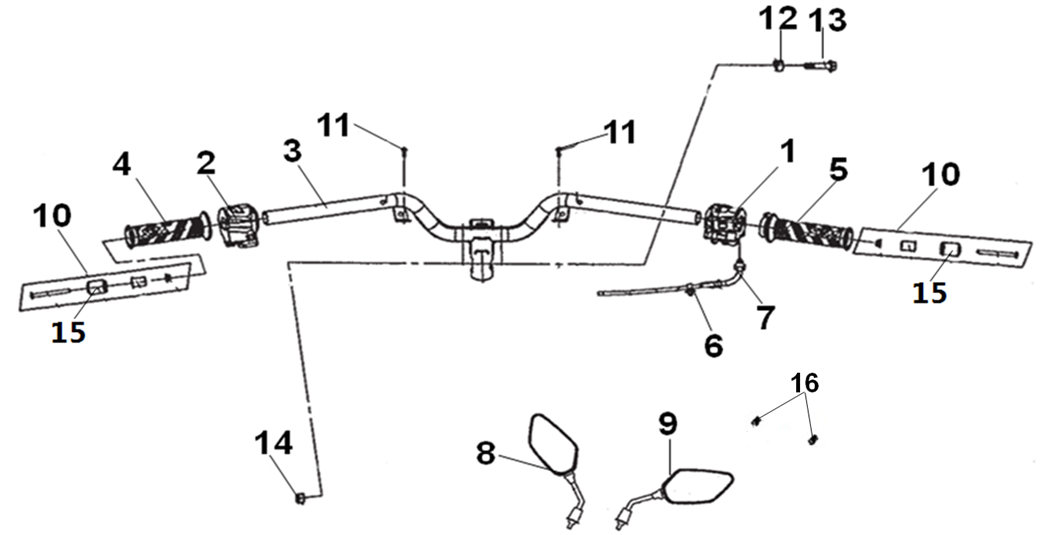 12 13

11 11

4 2 3 1 5 10

10

15 15

7

6

16

14 8 9