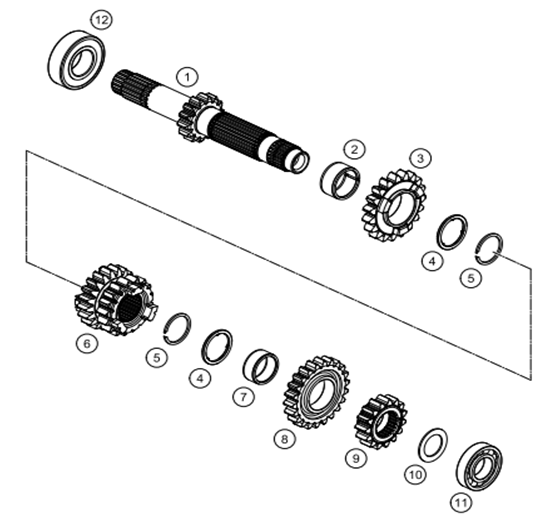 12
1
2
3
4
5
6
5
4
7
8
9
10
11