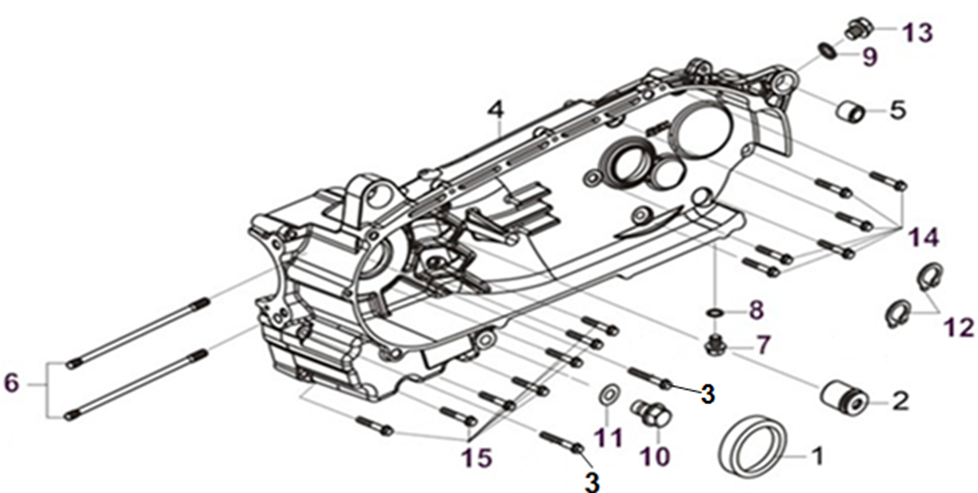 13
9
5
4
14
12
8
7
6
3
2
11
10
1
15
3