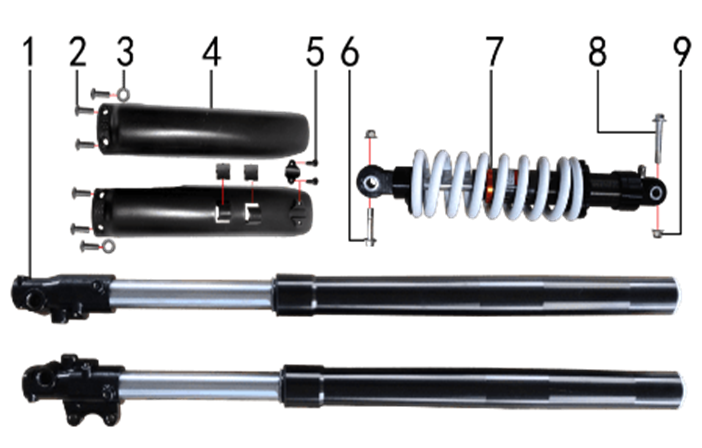 1 2 3 4 5 6 7 8 9