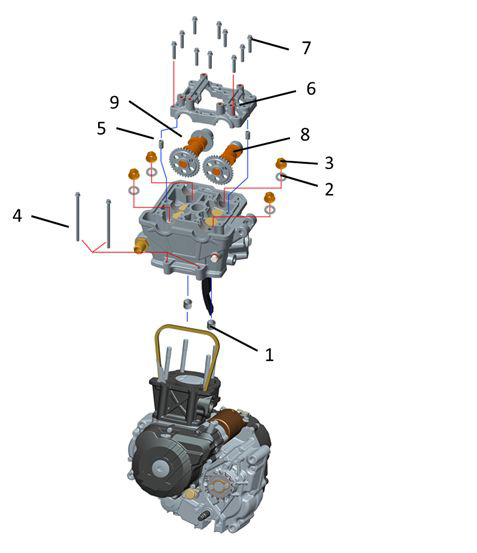 7
6
9
5
8
3
2
4
1