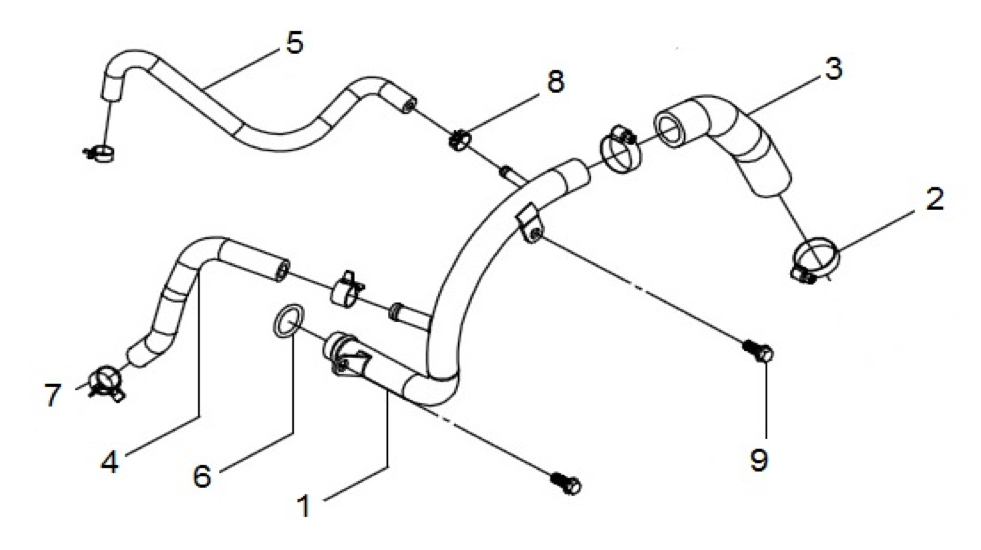 5
8
3
2
7
4
6
1
9