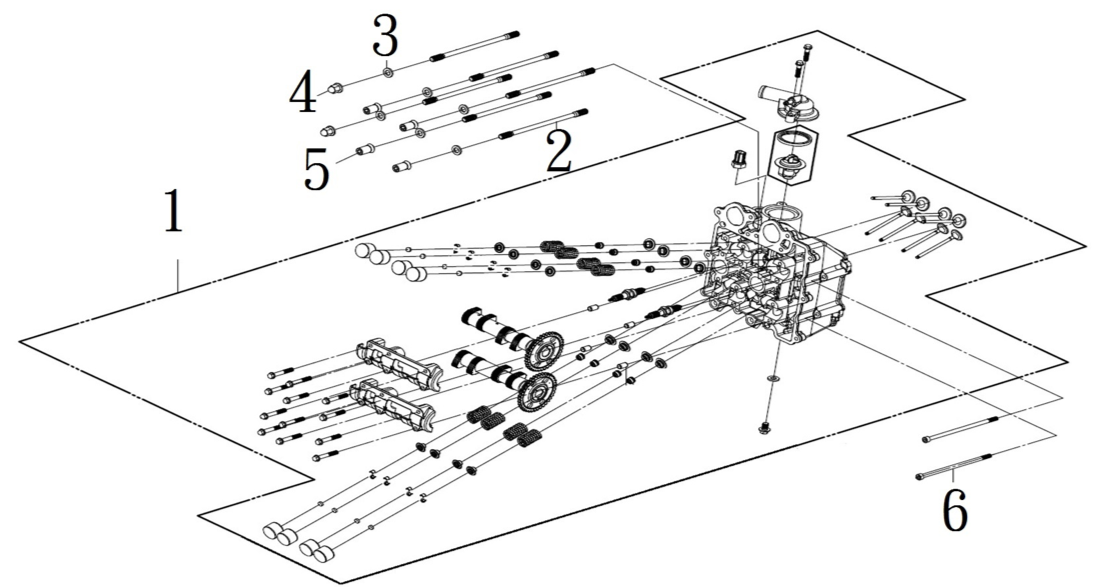 3
4
5
2
1
6